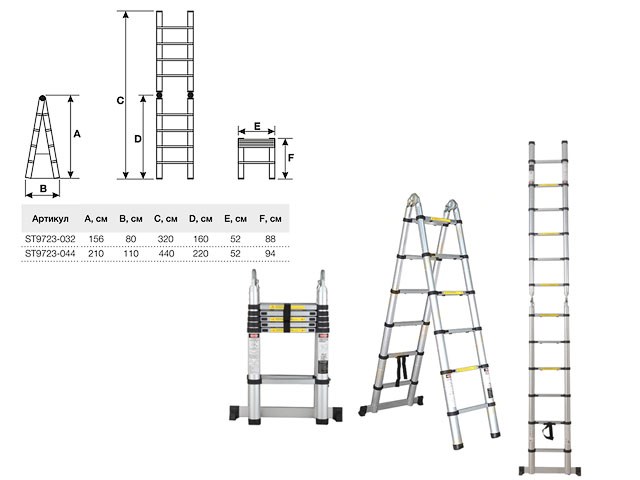 A

B

C

D

E

F

| Артикул | A, см | B, см | C, см | D, см | E, см | F, см |
|---|---|---|---|---|---|---|
| ST9723-032 | 156 | 80 | 320 | 160 | 52 | 88 |
| ST9723-044 | 210 | 110 | 440 | 220 | 52 | 94 |